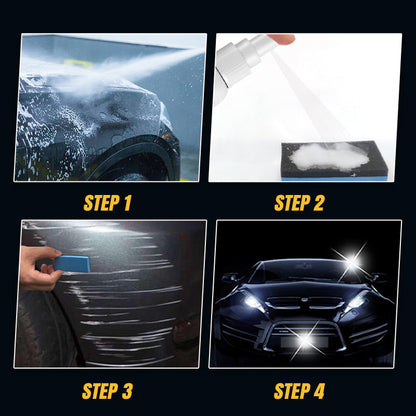 STEP 1

STEP 2

STEP 3

STEP 4